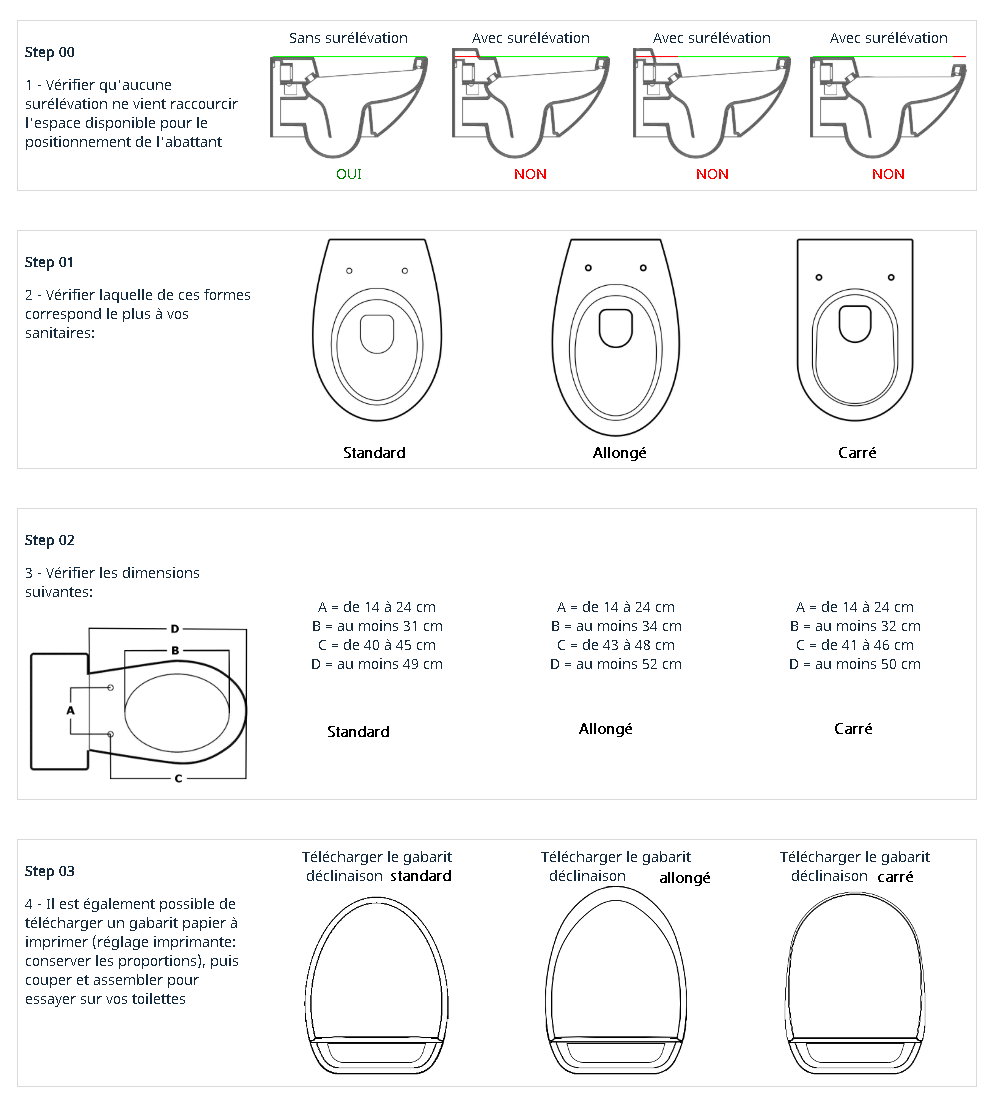 Step 00

1 - Vérifier qu'aucune surélévation ne vient raccourcir l'espace disponible pour le positionnement de l'abattant

Sans surélévation
OUI

Avec surélévation
NON

Avec surélévation
NON

Avec surélévation
NON

Step 01

2 - Vérifier laquelle de ces formes correspond le plus à vos sanitaires:

Standard

Allongé

Carré

Step 02

3 - Vérifier les dimensions suivantes:

D
B
A
C

A = de 14 à 24 cm
B = au moins 31 cm
C = de 40 à 45 cm
D = au moins 49 cm

Standard

A = de 14 à 24 cm
B = au moins 34 cm
C = de 43 à 48 cm
D = au moins 52 cm

Allongé

A = de 14 à 24 cm
B = au moins 32 cm
C = de 41 à 46 cm
D = au moins 50 cm

Carré

Step 03

4 - Il est également possible de télécharger un gabarit papier à imprimer (réglage imprimante: conserver les proportions), puis couper et assembler pour essayer sur vos toilettes

Télécharger le gabarit déclinaison standard

Télécharger le gabarit déclinaison allongé

Télécharger le gabarit déclinaison carré